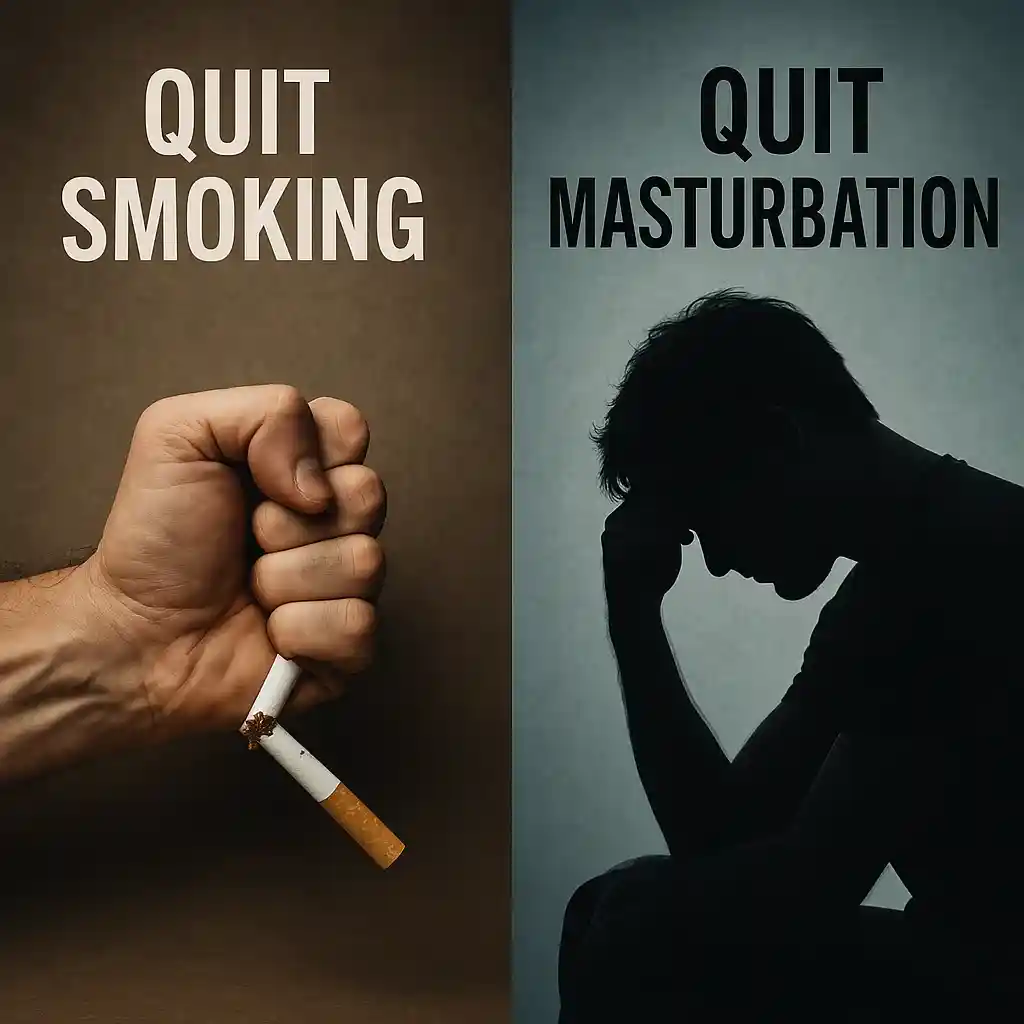 QUIT SMOKING

QUIT MASTURBATION